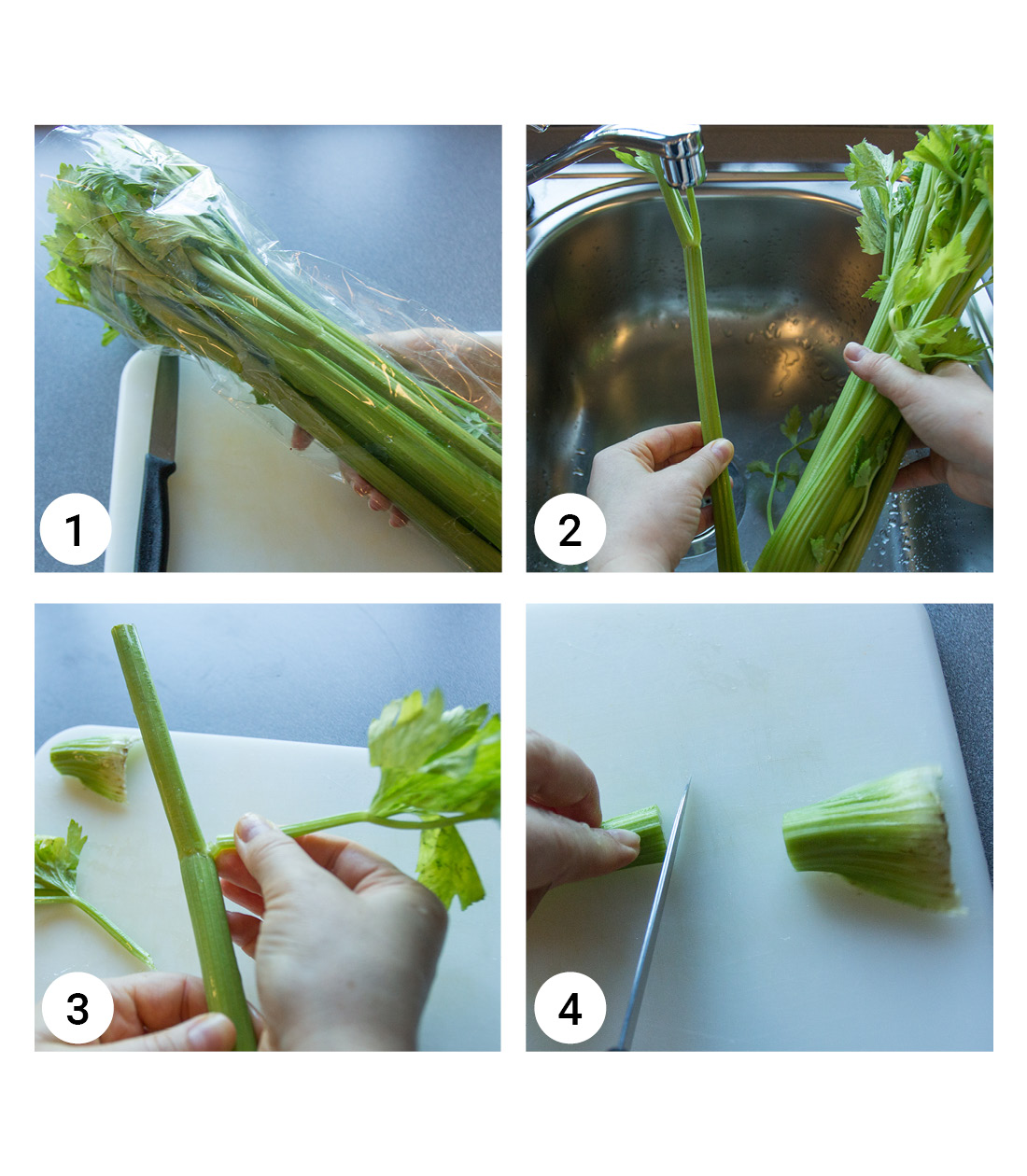 1

2

3

4